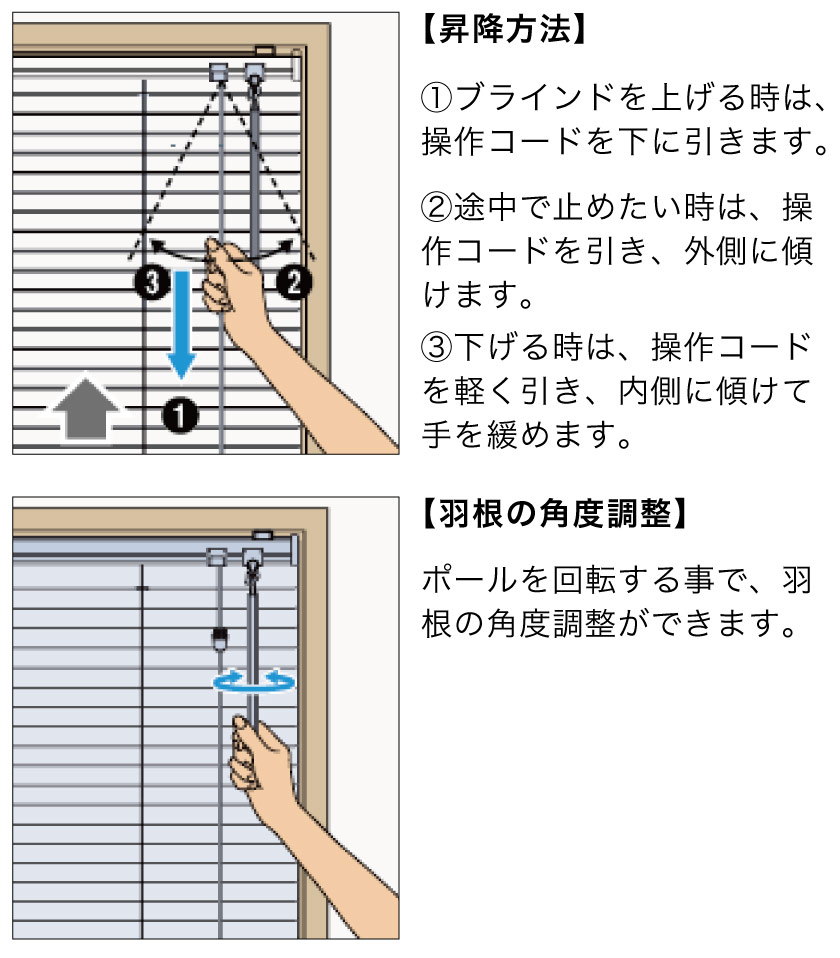 ❸
❷
❶

【昇降方法】

①ブラインドを上げる時は、操作コードを下に引きます。

②途中で止めたい時は、操作コードを引き、外側に傾けます。

③下げる時は、操作コードを軽く引き、内側に傾けて手を緩めます。

【羽根の角度調整】

ポールを回転する事で、羽根の角度調整ができます。