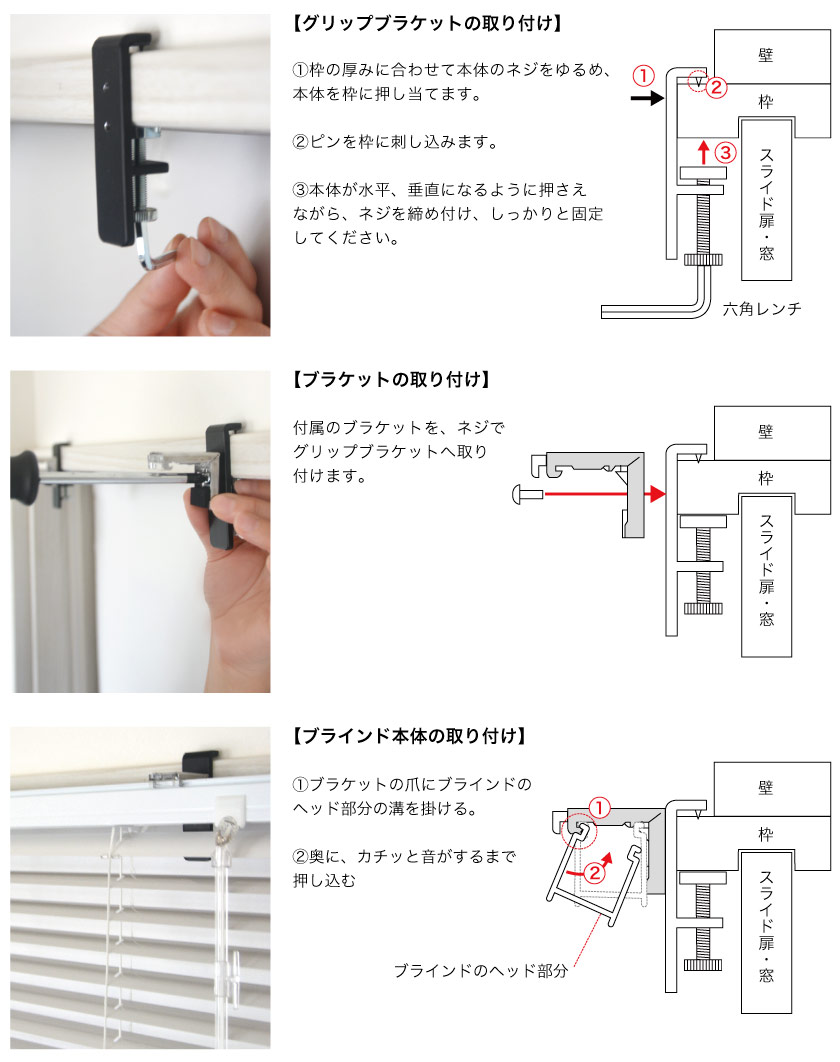 【グリップブラケットの取り付け】

①枠の厚みに合わせて本体のネジをゆるめ、本体を枠に押し当てます。

②ピンを枠に刺し込みます。

③本体が水平、垂直になるように押さえながら、ネジを締め付け、しっかりと固定してください。

①
②
③
壁
枠
スライド扉・窓
六角レンチ

【ブラケットの取り付け】

付属のブラケットを、ネジでグリップブラケットへ取り付けます。

壁
枠
スライド扉・窓

【ブラインド本体の取り付け】

①ブラケットの爪にブラインドのヘッド部分の溝を掛ける。

②奥に、カチッと音がするまで押し込む

①
②
壁
枠
スライド扉・窓
ブラインドのヘッド部分