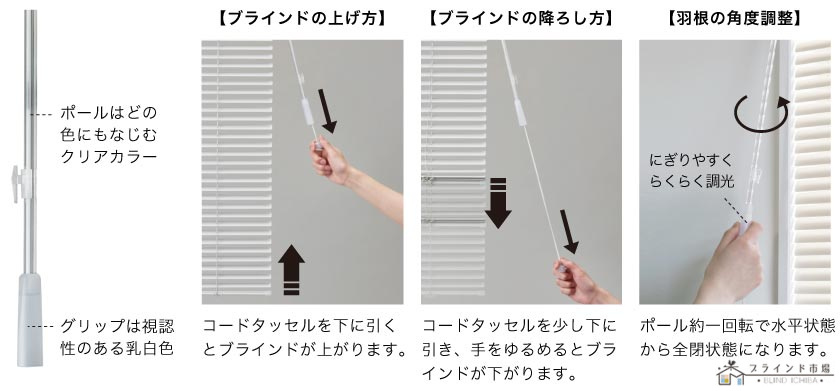 ポールはどの色にもなじむクリアカラー

グリップは視認性のある乳白色

【ブラインドの上げ方】

コードタッセルを下に引くとブラインドが上がります。

【ブラインドの降ろし方】

コードタッセルを少し下に引き、手をゆるめるとブラインドが下がります。

【羽根の角度調整】

にぎりやすくらくらく調光

ポール約一回転で水平状態から全閉状態になります。

ブラインド市場
• BLIND ICHIBA •