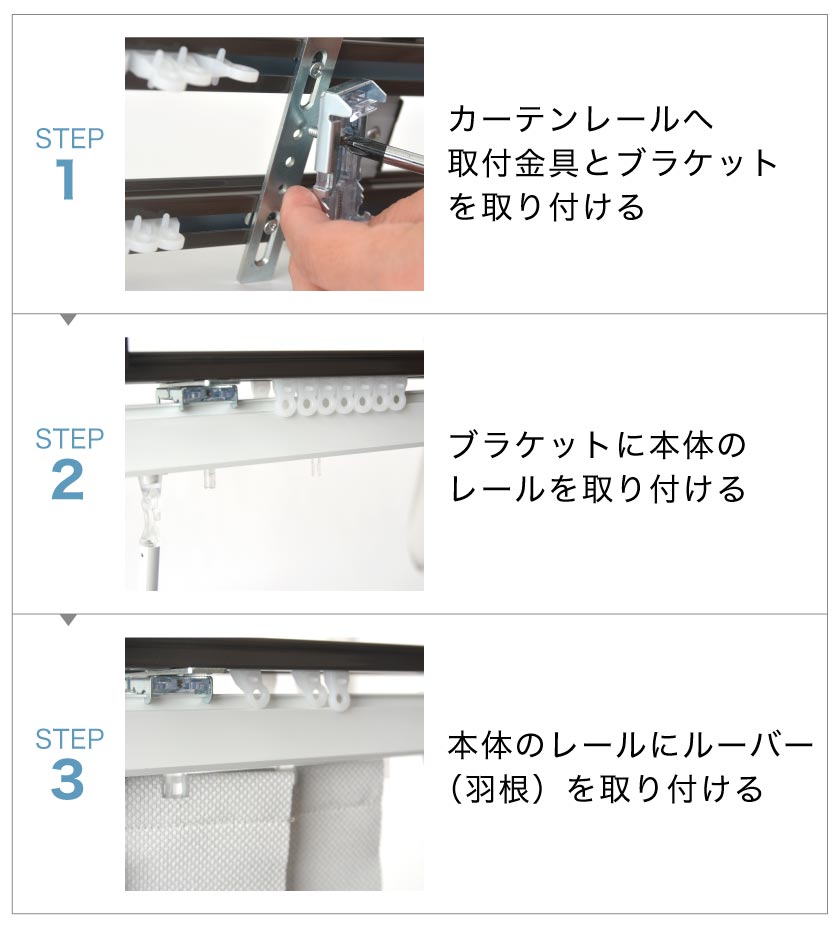 STEP
1

カーテンレールへ取付金具とブラケットを取り付ける

STEP
2

ブラケットに本体のレールを取り付ける

STEP
3

本体のレールにルーバー（羽根）を取り付ける