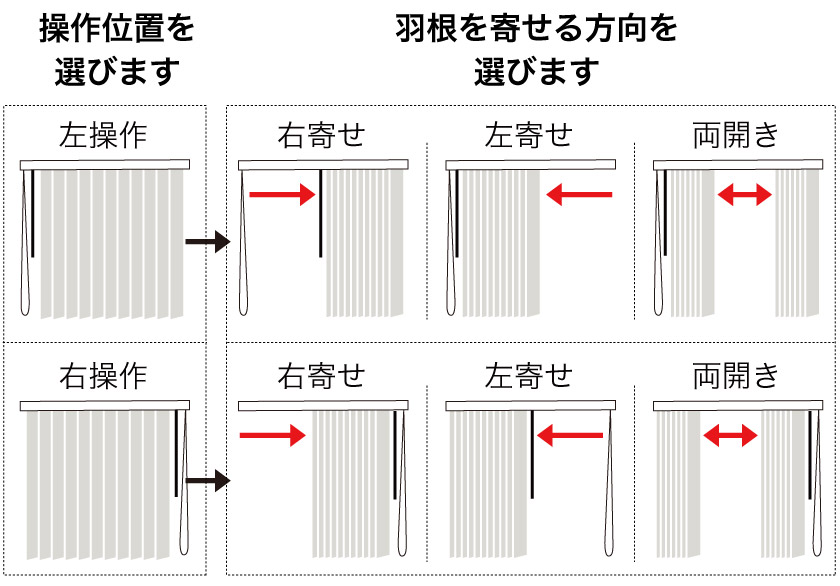 操作位置を選びます

羽根を寄せる方向を選びます

左操作

右寄せ

左寄せ

両開き

右操作

右寄せ

左寄せ

両開き