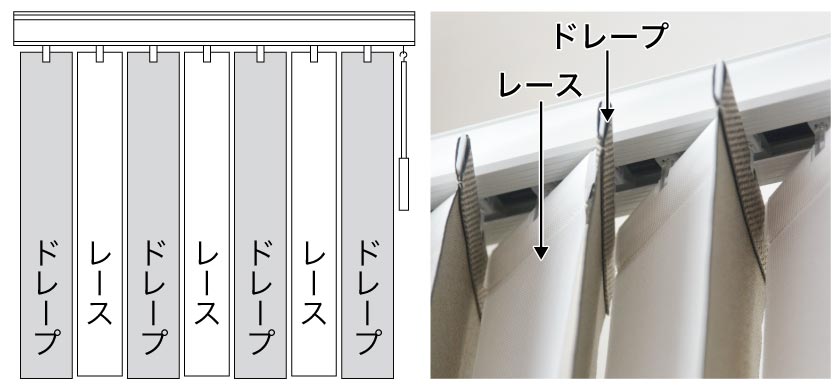 ドレープ

レース

ドレープ

レース

ドレープ

レース

ドレープ

ドレープ

レース