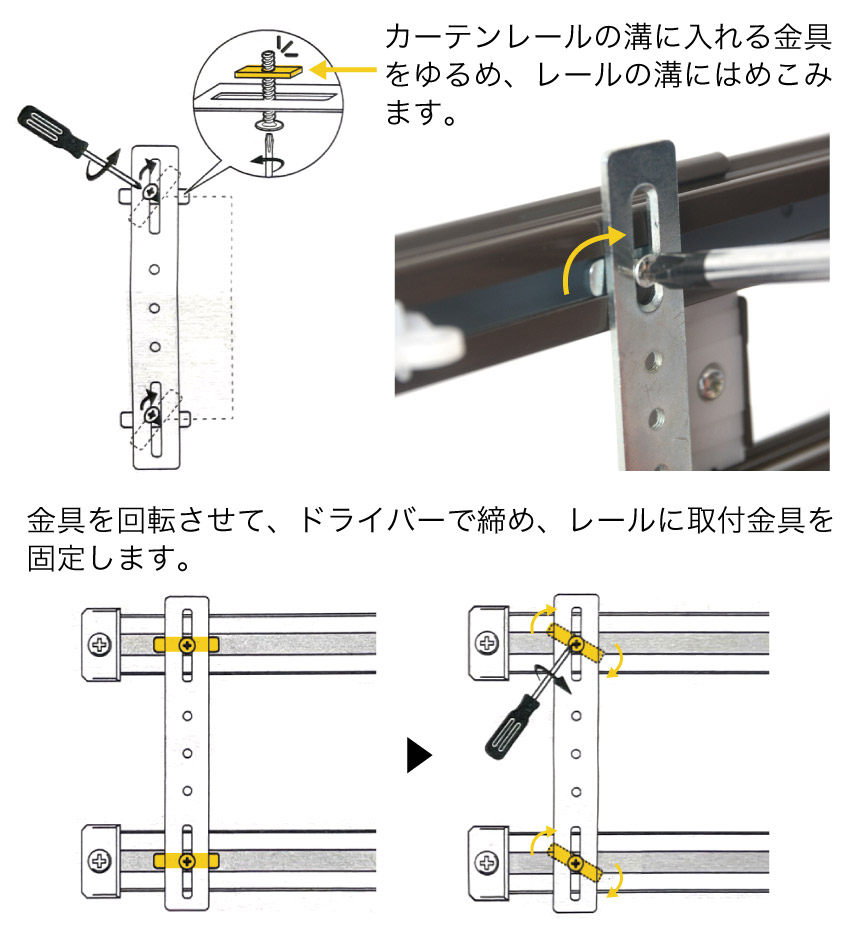 カーテンレールの溝に入れる金具をゆるめ、レールの溝にはめこみます。

金具を回転させて、ドライバーで締め、レールに取付金具を固定します。